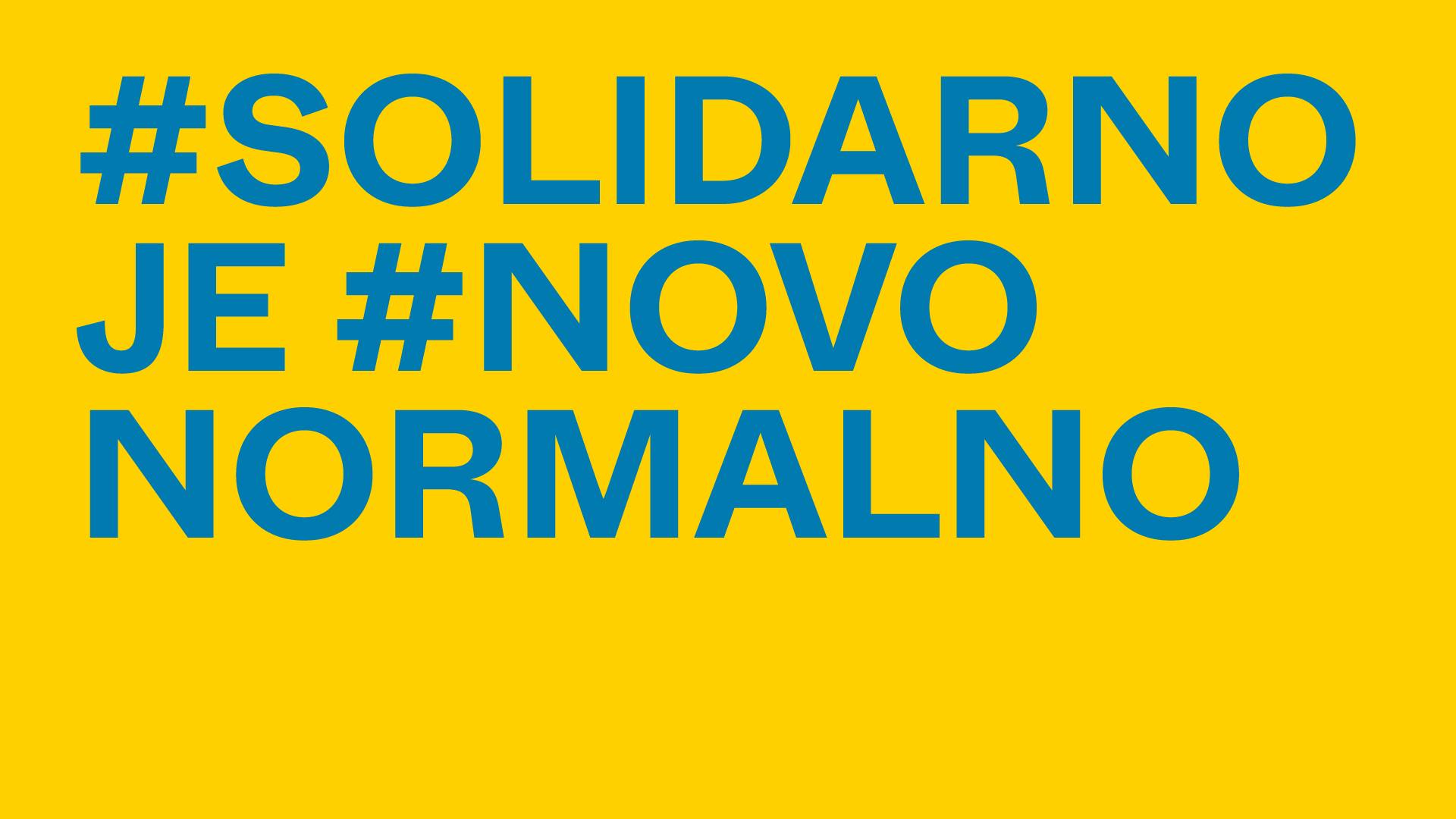 #SOLIDARNO JE #NOVO NORMALNO